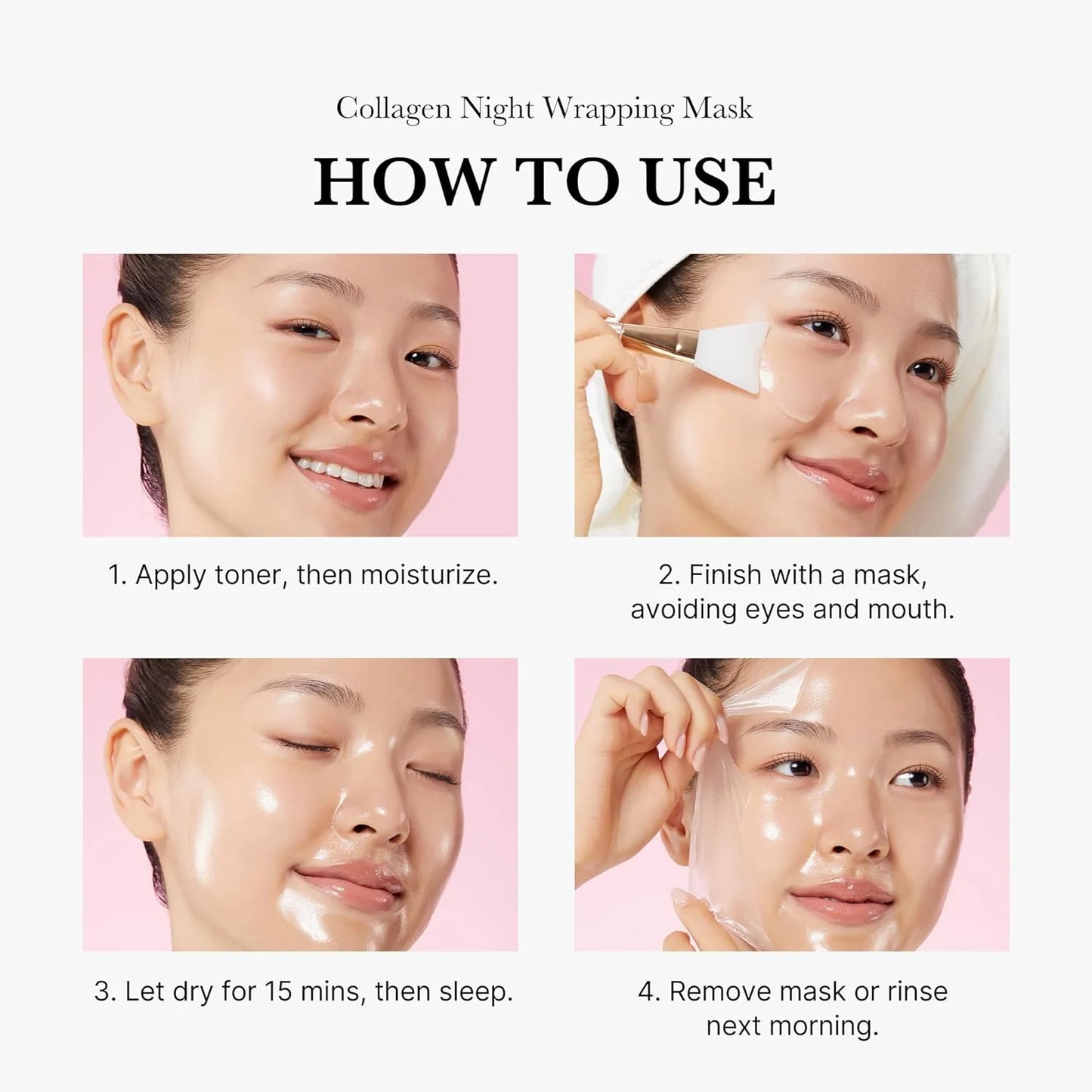 Collagen Night Wrapping Mask

HOW TO USE

1. Apply toner, then moisturize.

2. Finish with a mask, avoiding eyes and mouth.

3. Let dry for 15 mins, then sleep.

4. Remove mask or rinse next morning.